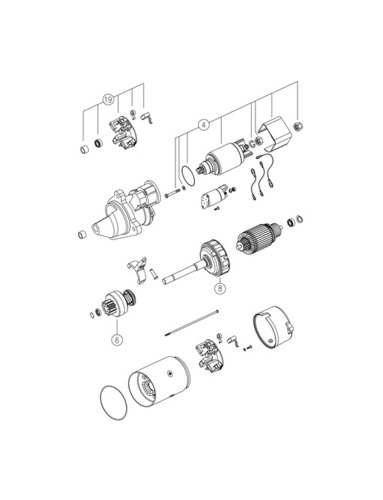 19

4

8

6